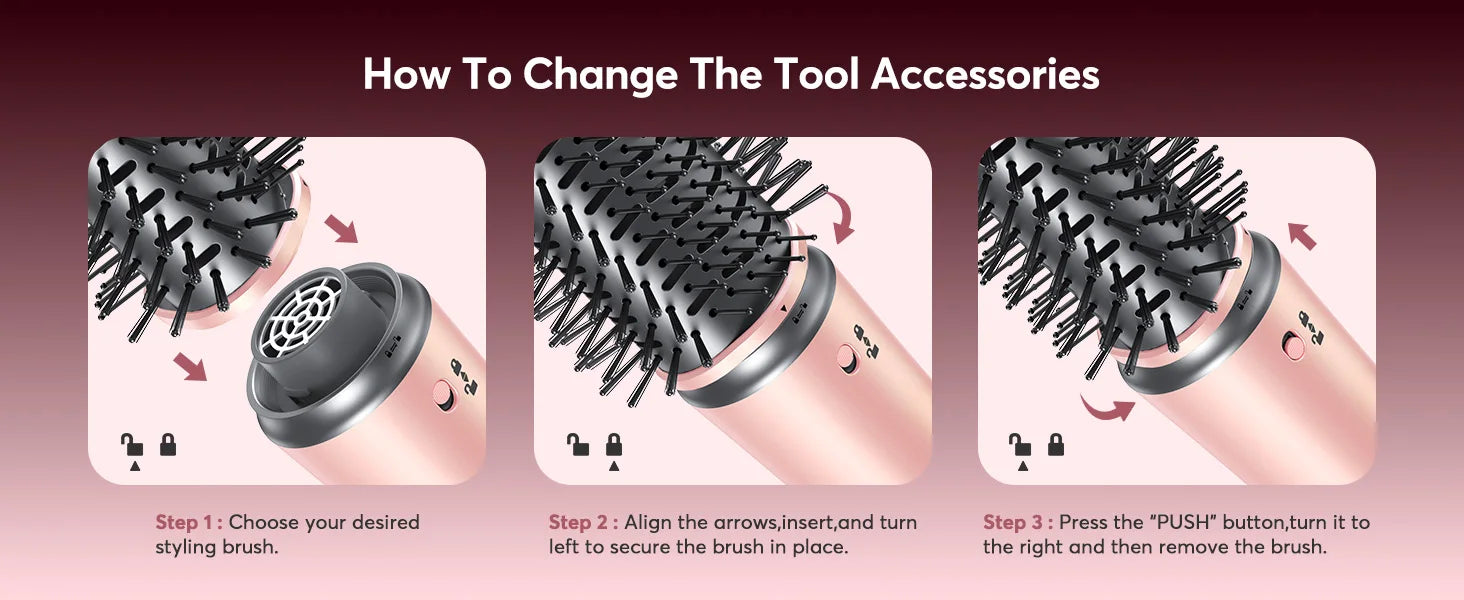 How To Change The Tool Accessories

Step 1 : Choose your desired styling brush.

Step 2 : Align the arrows,insert,and turn left to secure the brush in place.

Step 3 : Press the "PUSH" button,turn it to the right and then remove the brush.